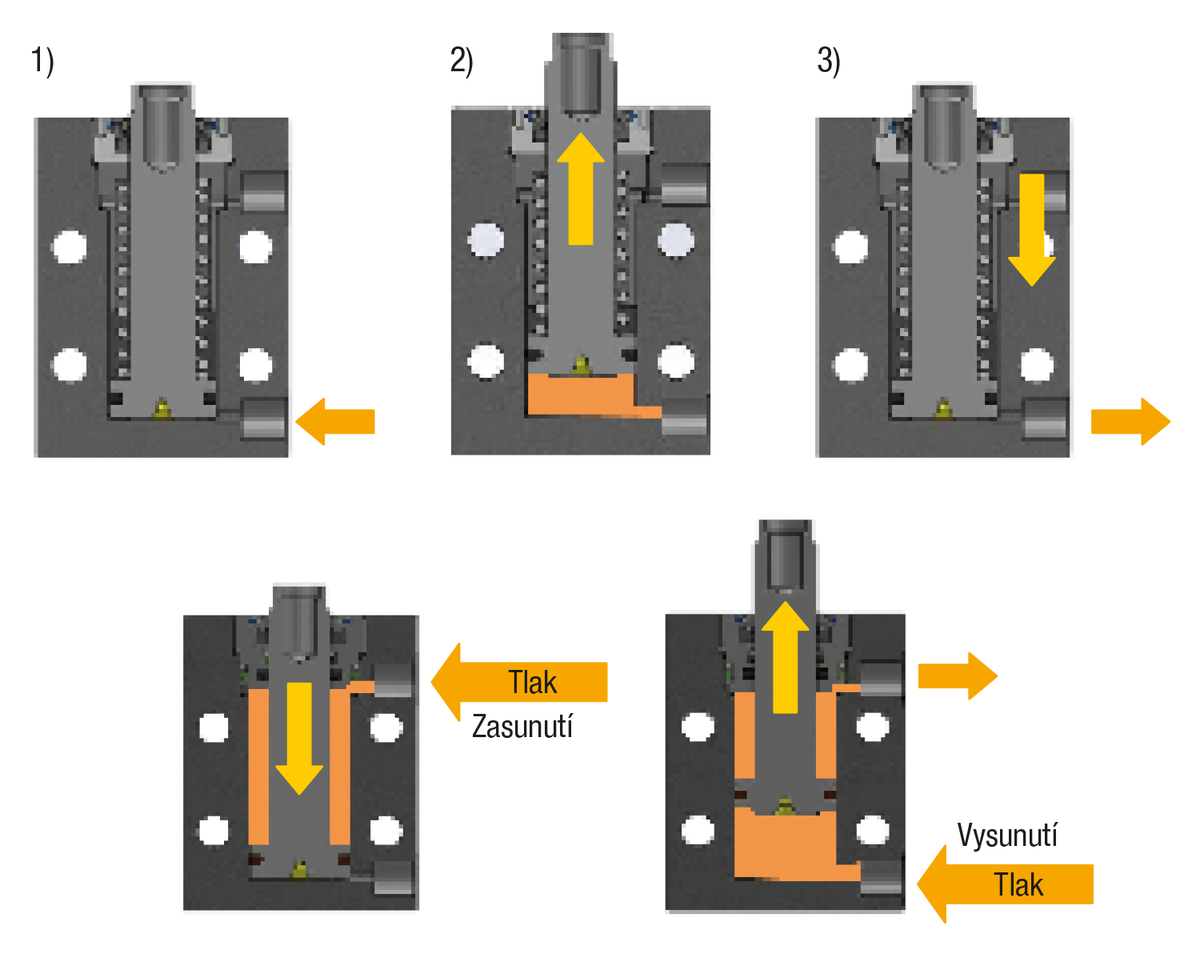 1)

2)

3)

Tlak

Zasunutí

Vysunutí

Tlak