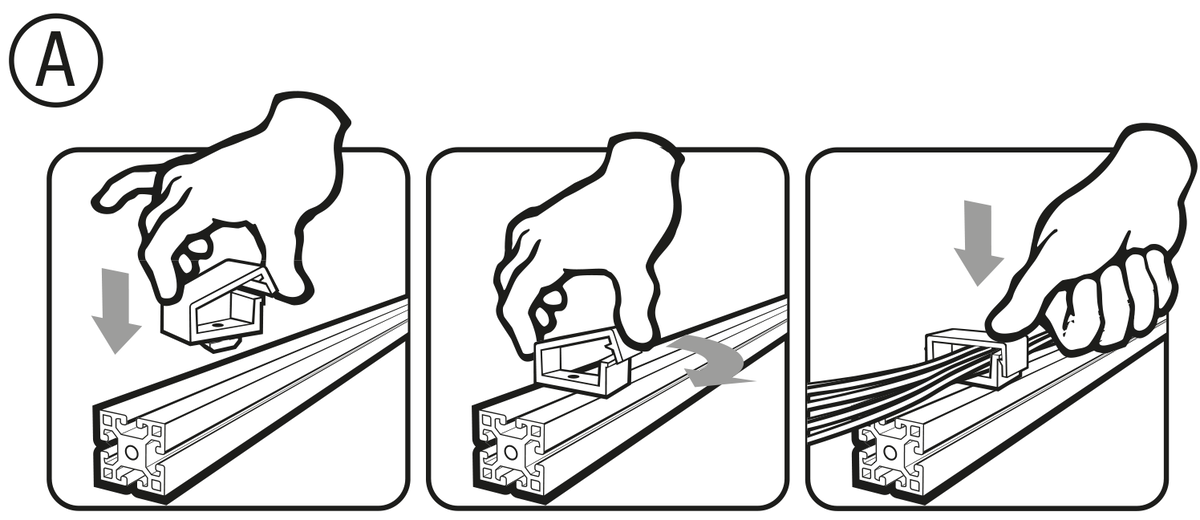 A