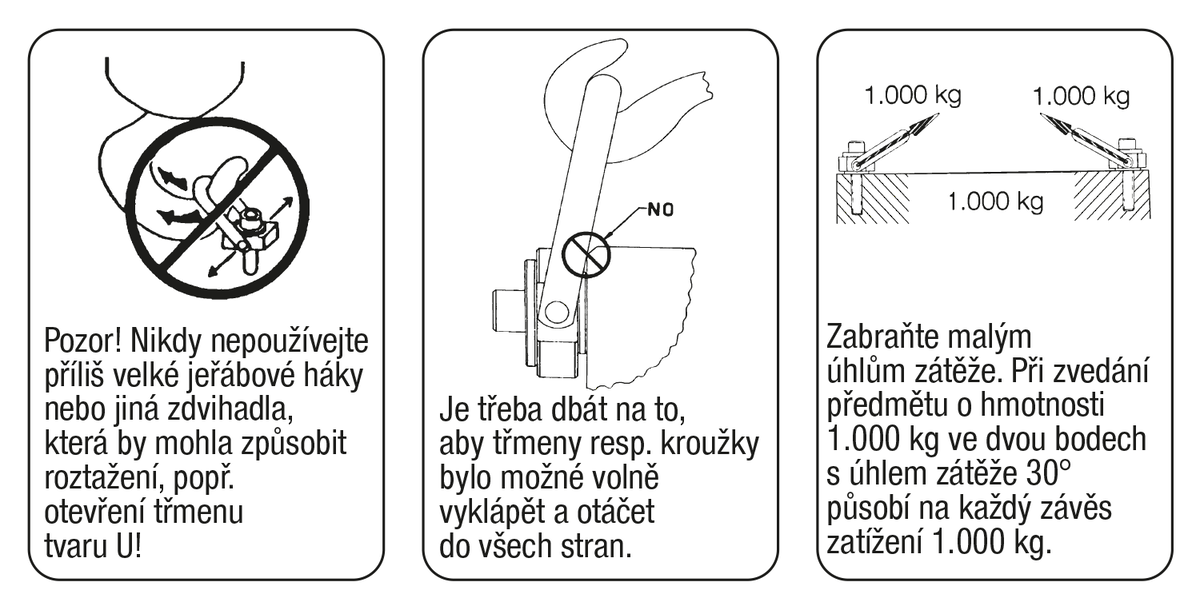 Pozor! Nikdy nepoužívejte příliš velké jeřábové háky nebo jiná zdvihadla, která by mohla způsobit roztažení, popř. otevření třmenu tvaru U!

NO

Je třeba dbát na to, aby třmeny resp. kroužky bylo možné volně vyklápět a otáčet do všech stran.

1.000 kg

1.000 kg

1.000 kg

Zabraňte malým úhlům zátěže. Při zvedání předmětu o hmotnosti 1.000 kg ve dvou bodech s úhlem zátěže 30° působí na každý závěs zatížení 1.000 kg.