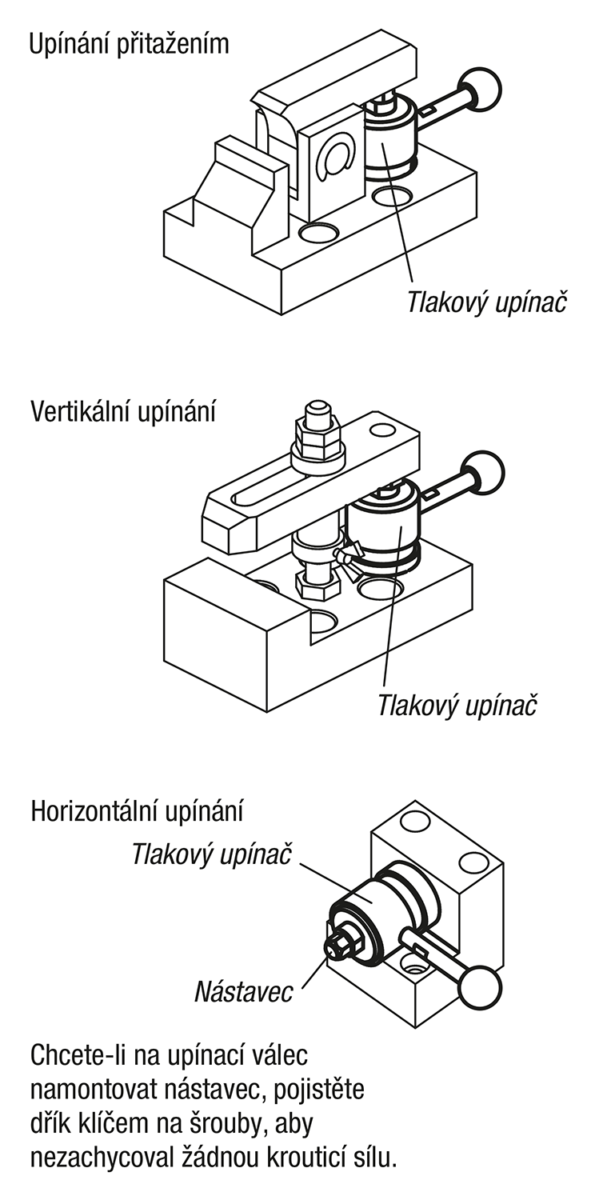 Upínání přitažením

Tlakový upínač

Vertikální upínání

Tlakový upínač

Horizontální upínání

Tlakový upínač

Nástavec

Chcete-li na upínací válec namontovat nástavec, pojistěte dřík klíčem na šrouby, aby nezachycoval žádnou krouticí sílu.