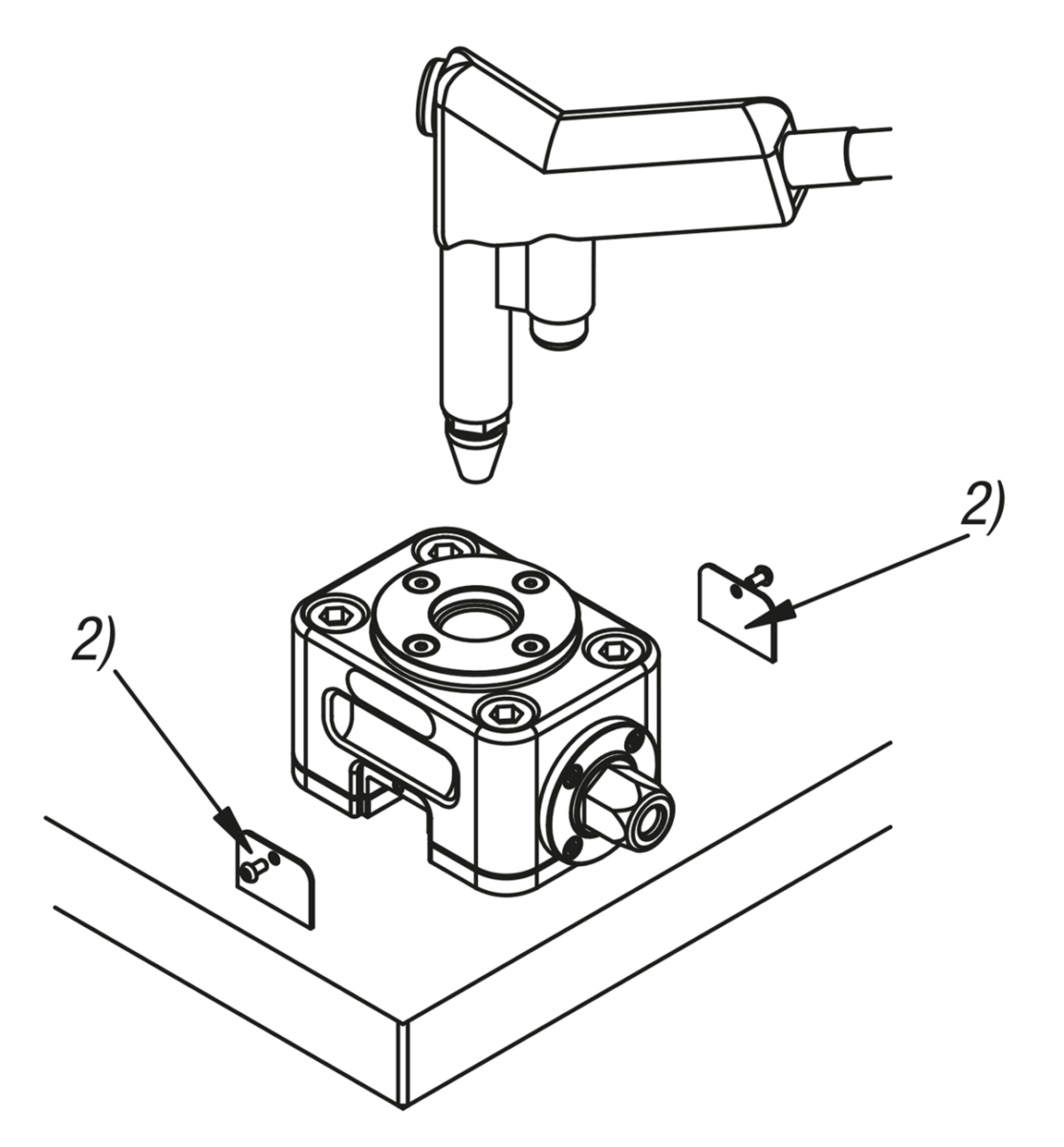 2)

2)